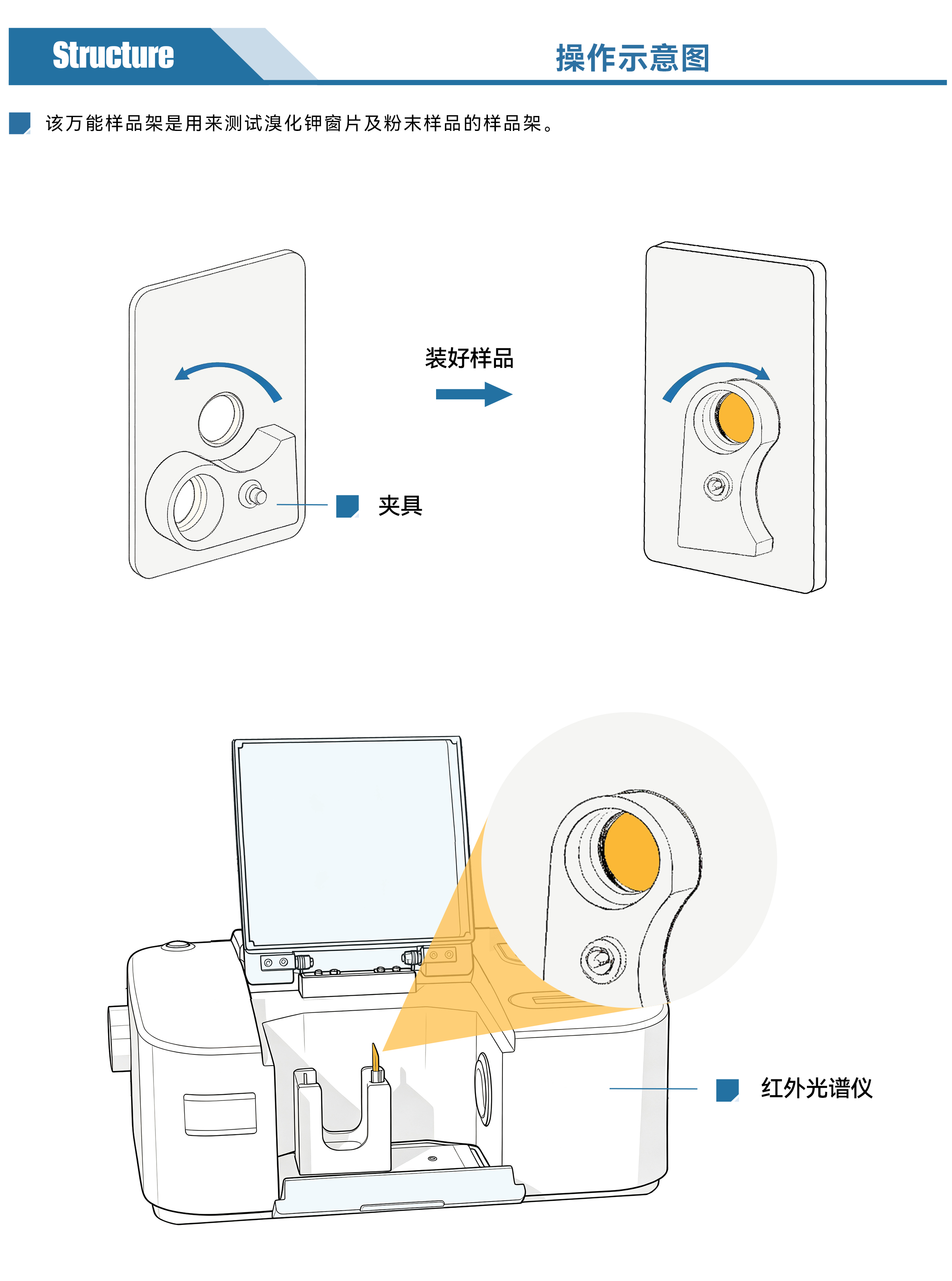 Structure

操作示意图

该万能样品架是用来测试溴化钾窗片及粉末样品的样品架。

装好样品

夹具

红外光谱仪