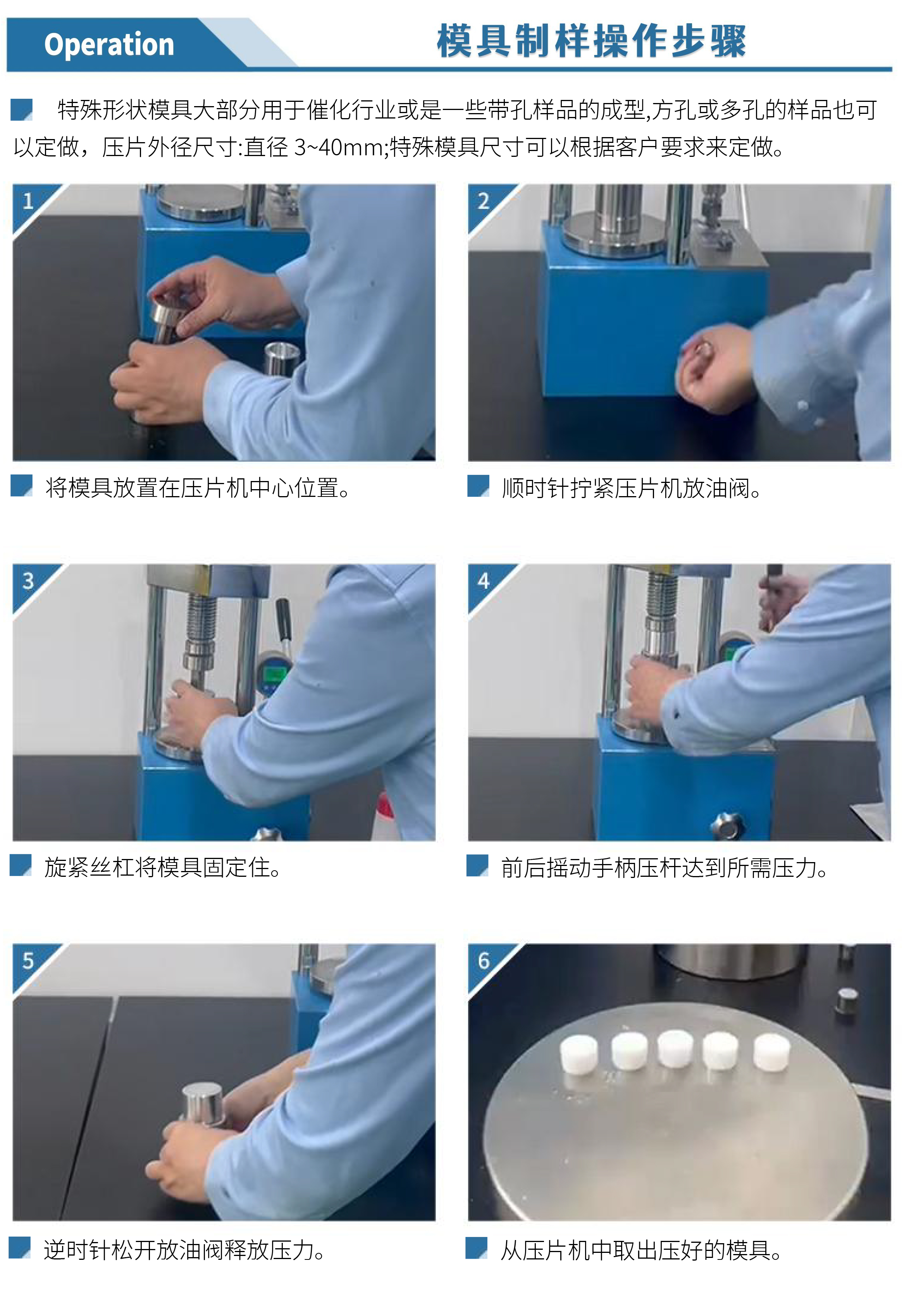 Operation 模具制样操作步骤

特殊形状模具大部分用于催化行业或是一些带孔样品的成型,方孔或多孔的样品也可以定做，压片外径尺寸:直径 3~40mm;特殊模具尺寸可以根据客户要求来定做。

1

将模具放置在压片机中心位置。

2

顺时针拧紧压片机放油阀。

3

旋紧丝杠将模具固定住。

4

前后摇动手柄压杆达到所需压力。

5

逆时针松开放油阀释放压力。

6

从压片机中取出压好的模具。