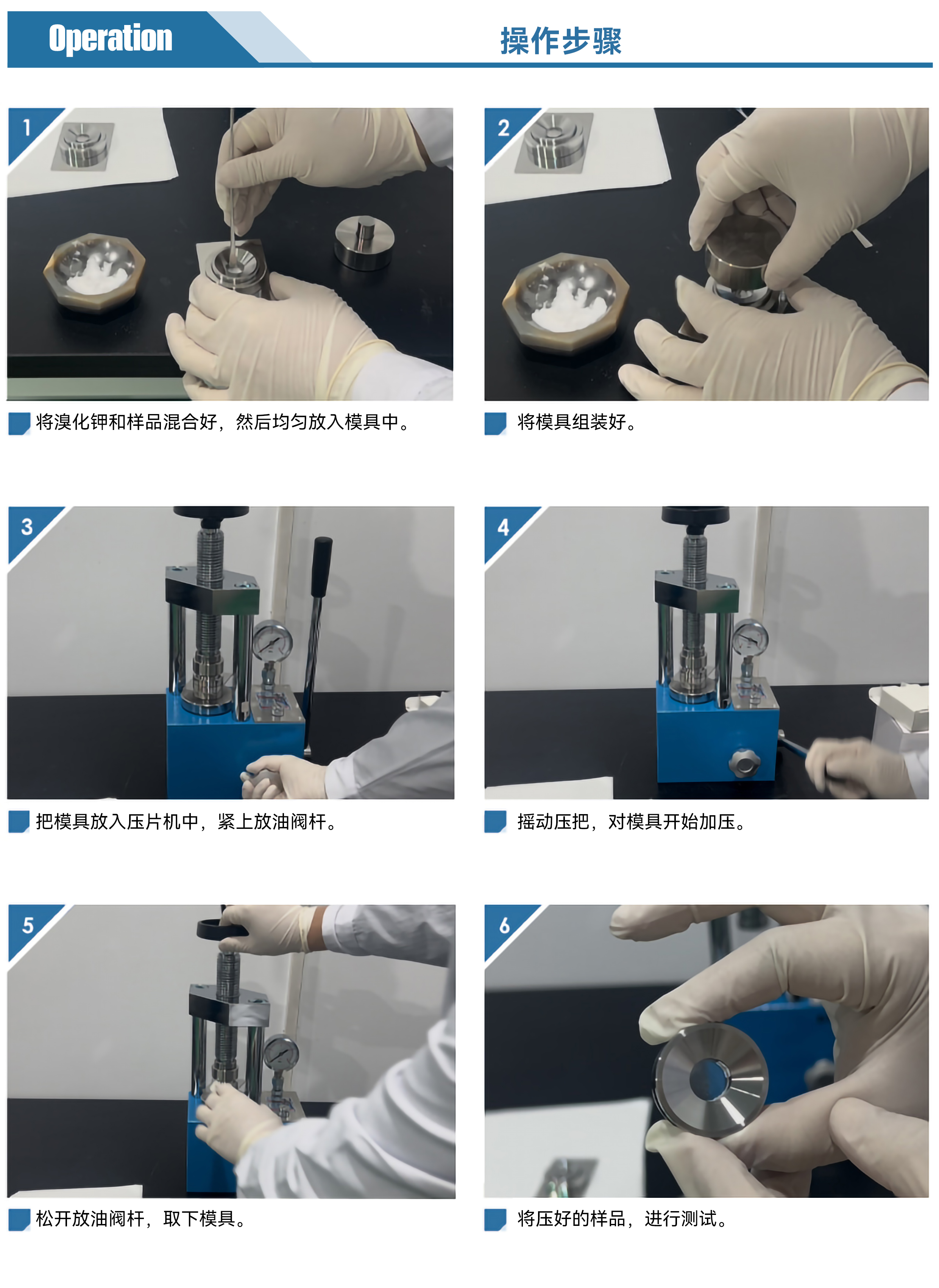 Operation

操作步骤

1

将溴化钾和样品混合好，然后均匀放入模具中。

2

将模具组装好。

3

把模具放入压片机中，紧上放油阀杆。

4

摇动压把，对模具开始加压。

5

松开放油阀杆，取下模具。

6

将压好的样品，进行测试。