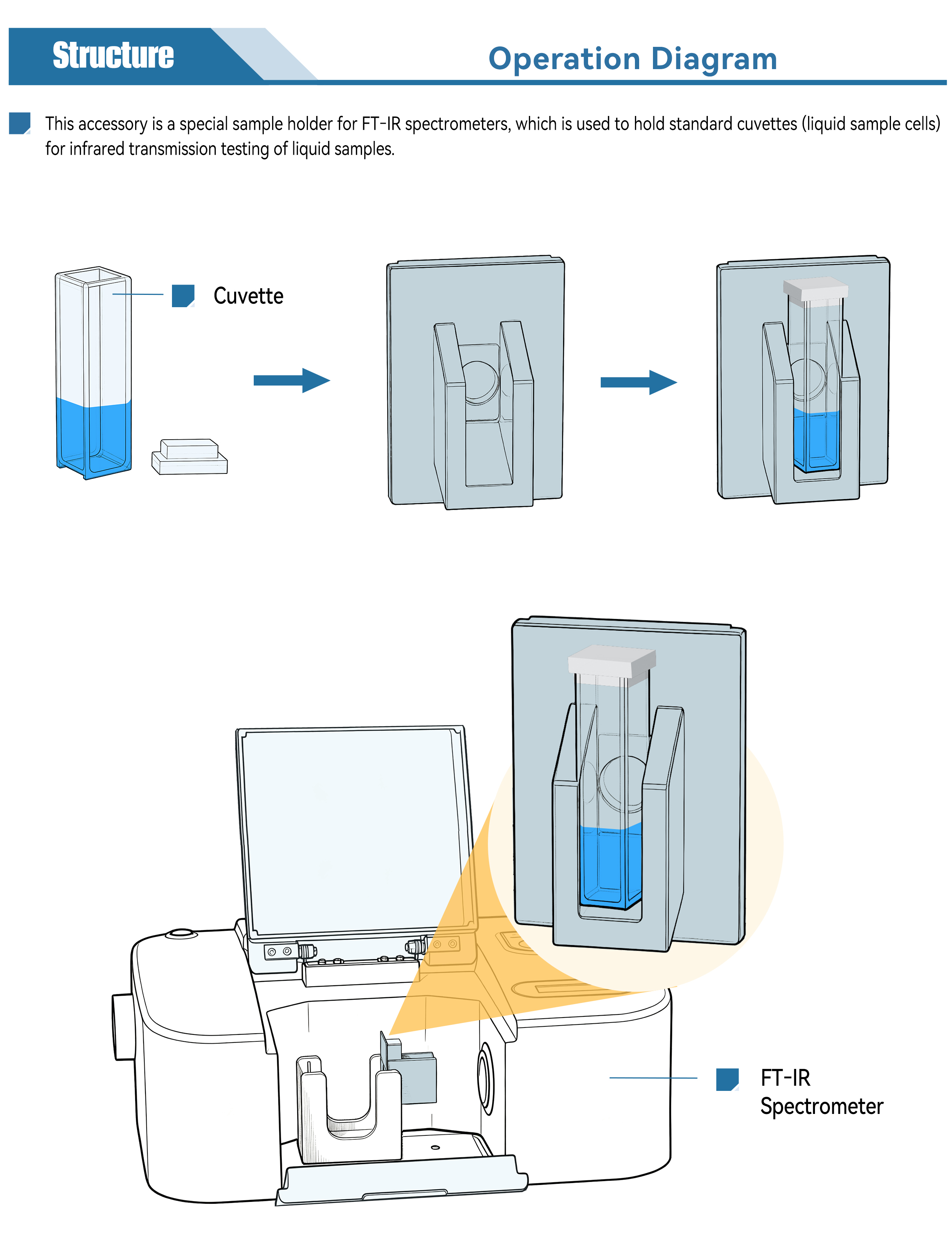 Structure

Operation Diagram

This accessory is a special sample holder for FT-IR spectrometers, which is used to hold standard cuvettes (liquid sample cells) for infrared transmission testing of liquid samples.

Cuvette

FT-IR Spectrometer