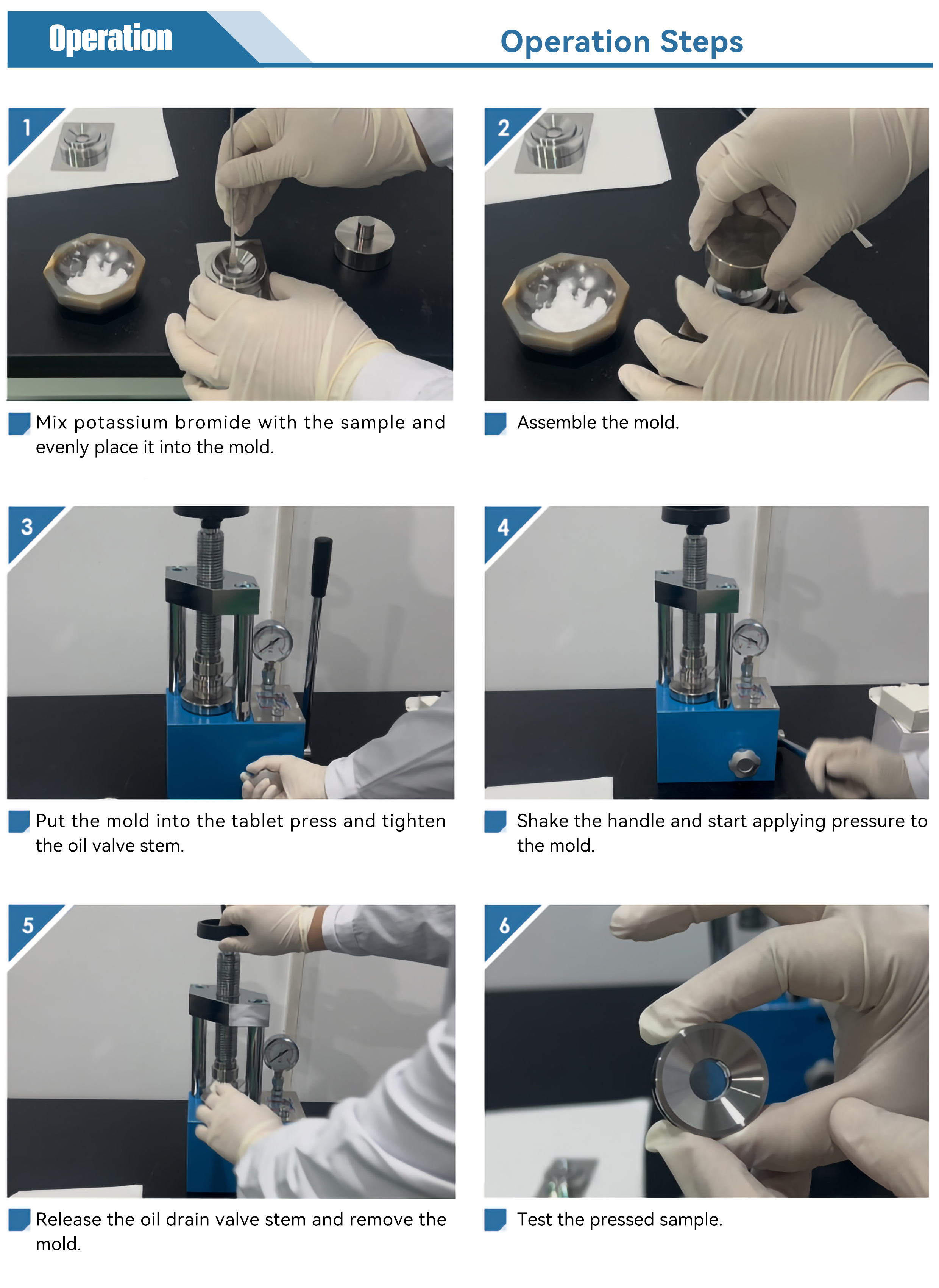 Operation

Operation Steps

1

Mix potassium bromide with the sample and evenly place it into the mold.

2

Assemble the mold.

3

Put the mold into the tablet press and tighten the oil valve stem.

4

Shake the handle and start applying pressure to the mold.

5

Release the oil drain valve stem and remove the mold.

6

Test the pressed sample.