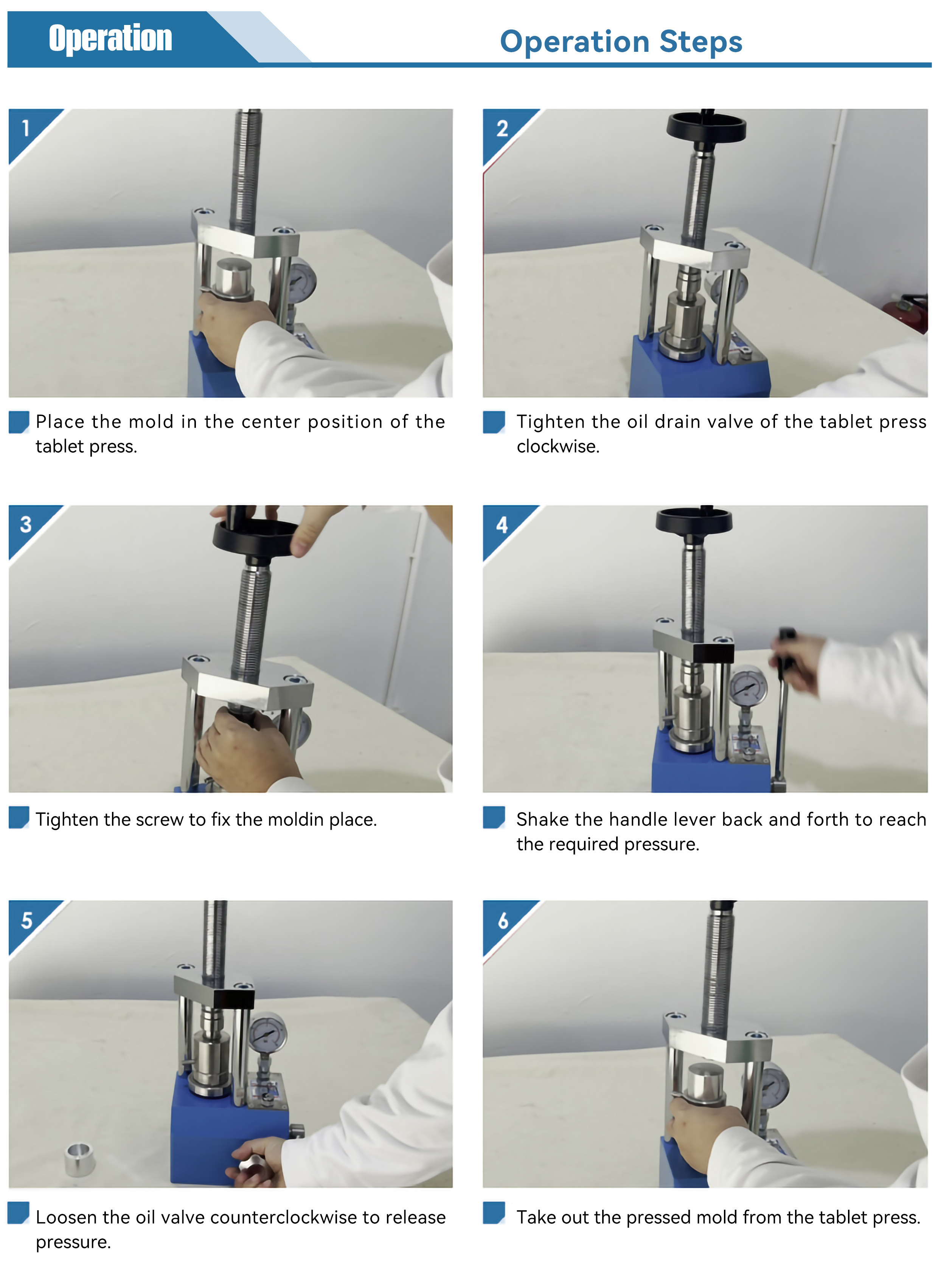 Operation

Operation Steps

1

Place the mold in the center position of the tablet press.

2

Tighten the oil drain valve of the tablet press clockwise.

3

Tighten the screw to fix the moldin place.

4

Shake the handle lever back and forth to reach the required pressure.

5

Loosen the oil valve counterclockwise to release pressure.

6

Take out the pressed mold from the tablet press.