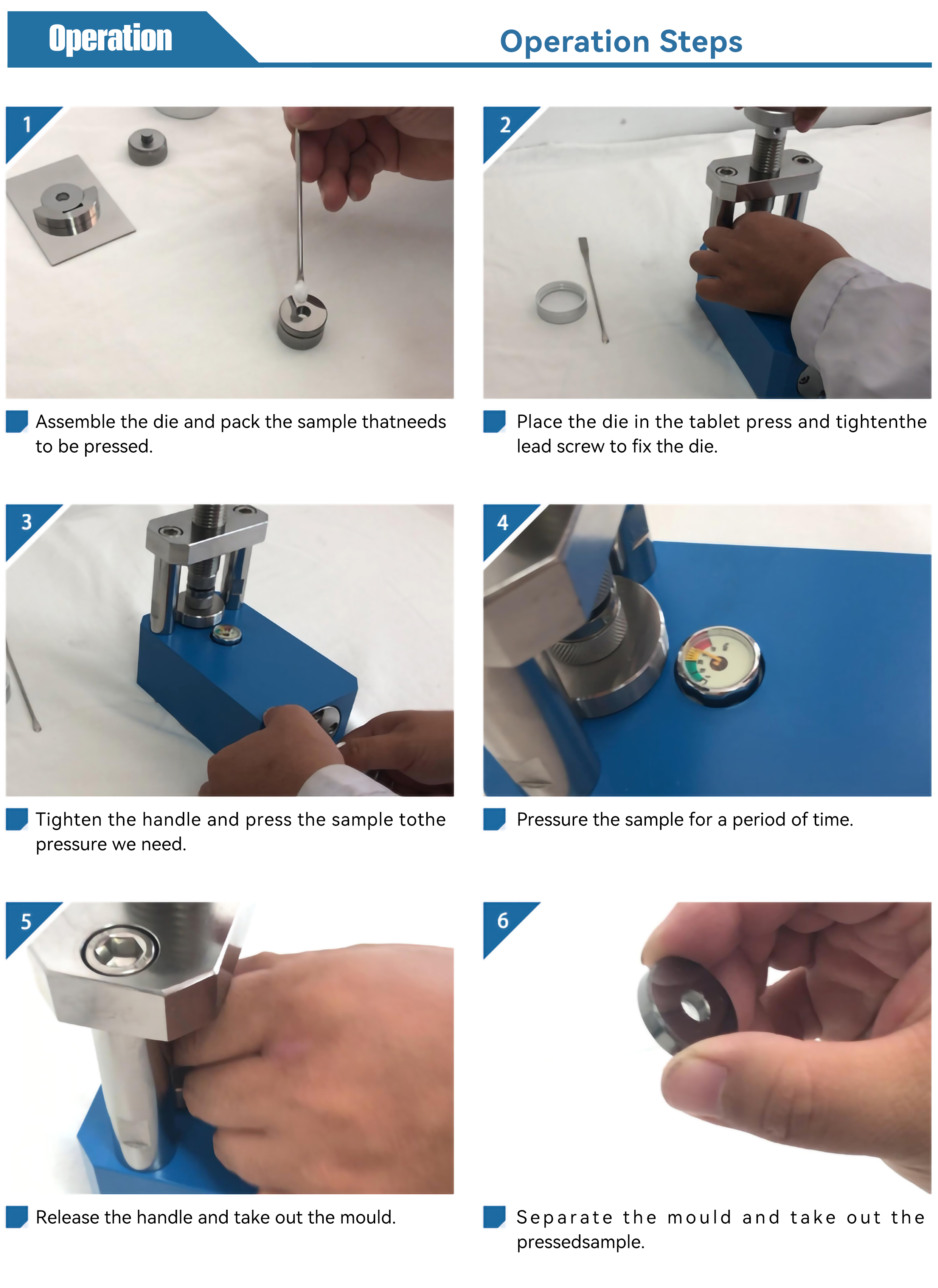 Operation

Operation Steps

1

Assemble the die and pack the sample thatneeds to be pressed.

2

Place the die in the tablet press and tightenthe lead screw to fix the die.

3

Tighten the handle and press the sample tothe pressure we need.

4

Pressure the sample for a period of time.

5

Release the handle and take out the mould.

6

Separate the mould and take out the pressedsample.